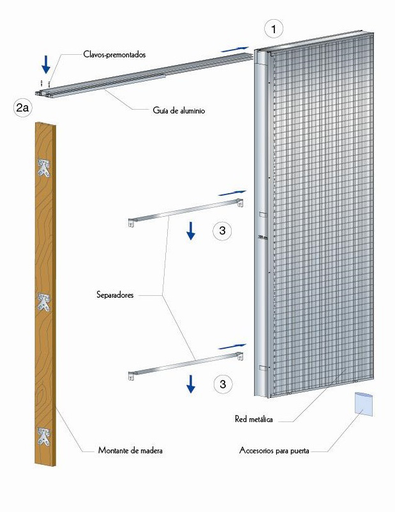 1

Clavos-premontados

Guía de aluminio

2a

3

Separadores

3

Red metálica

Montante de madera

Accesorios para puerta